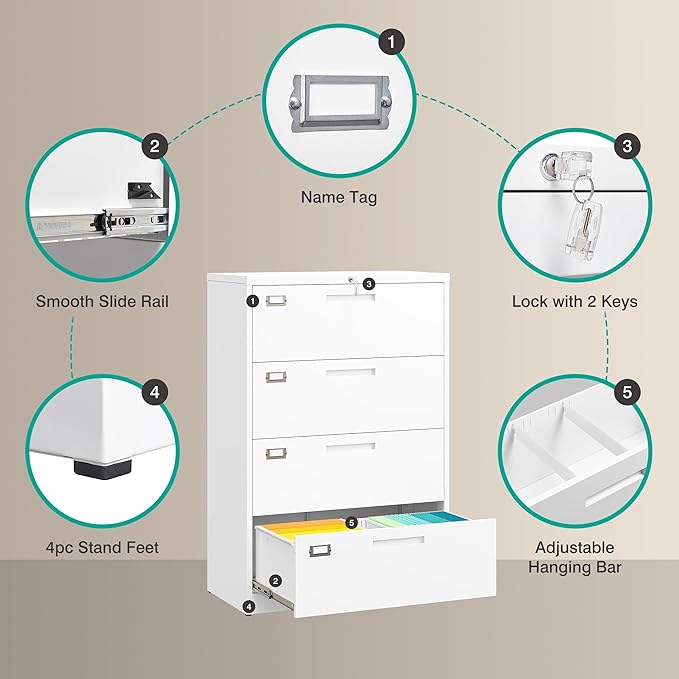 1
Name Tag

2
Smooth Slide Rail

3
Lock with 2 Keys

4
4pc Stand Feet

5
Adjustable Hanging Bar

1
3
5
2
4