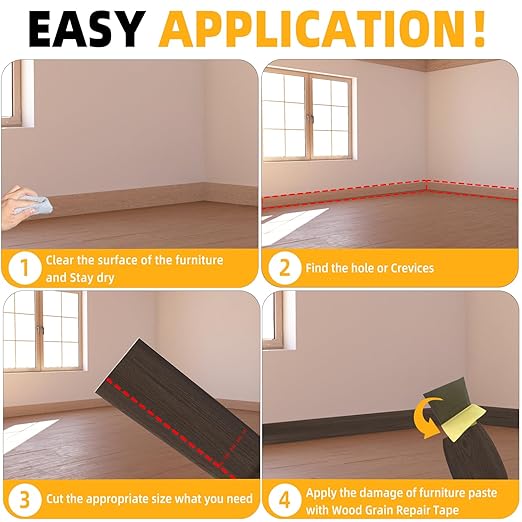 EASY APPLICATION!

1 Clear the surface of the furniture and Stay dry

2 Find the hole or Crevices

3 Cut the appropriate size what you need

4 Apply the damage of furniture paste with Wood Grain Repair Tape