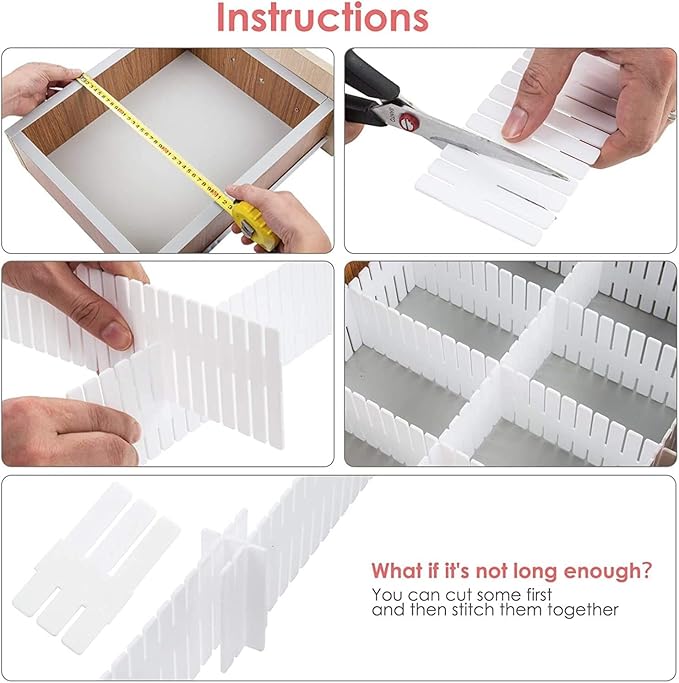 Instructions

What if it's not long enough?
You can cut some first and then stitch them together