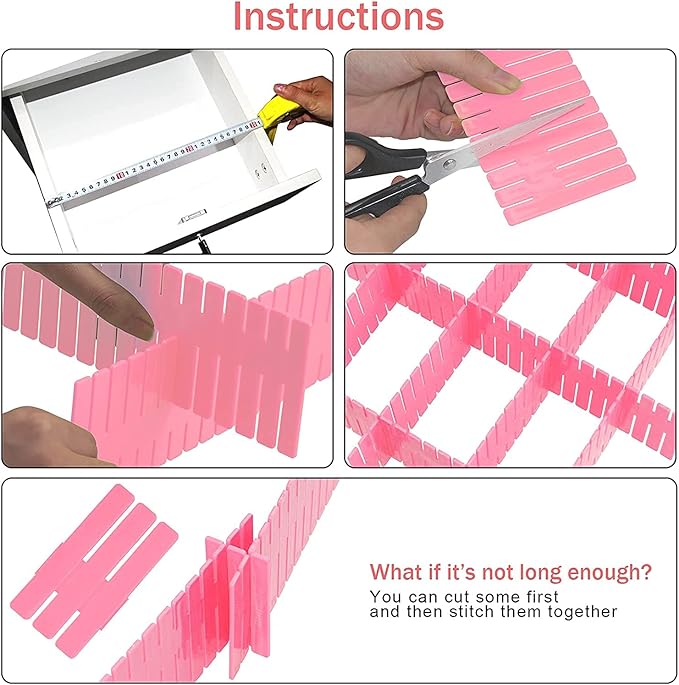 Instructions

What if it's not long enough?
You can cut some first and then stitch them together