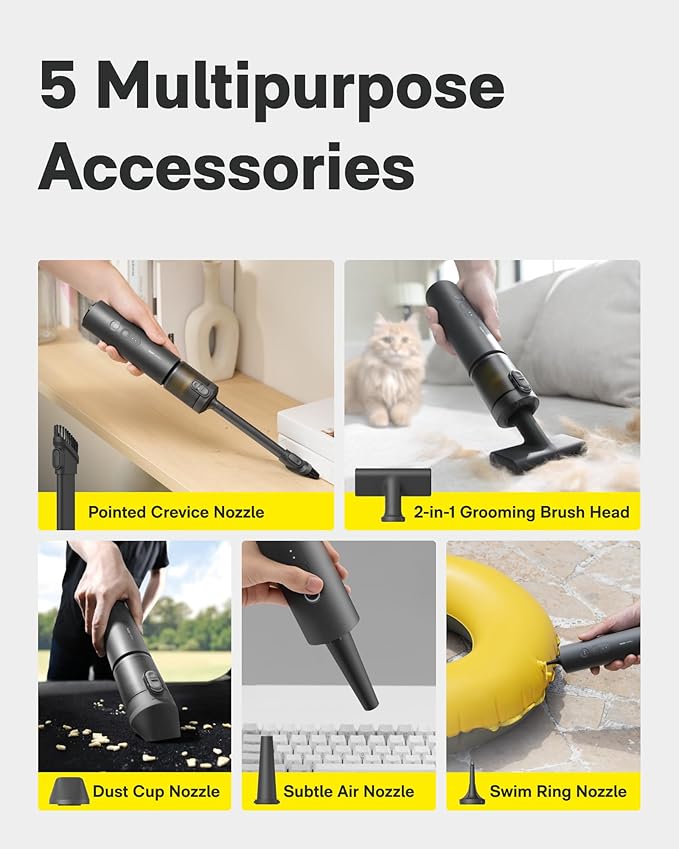 5 Multipurpose Accessories

Pointed Crevice Nozzle

2-in-1 Grooming Brush Head

Dust Cup Nozzle

Subtle Air Nozzle

Swim Ring Nozzle