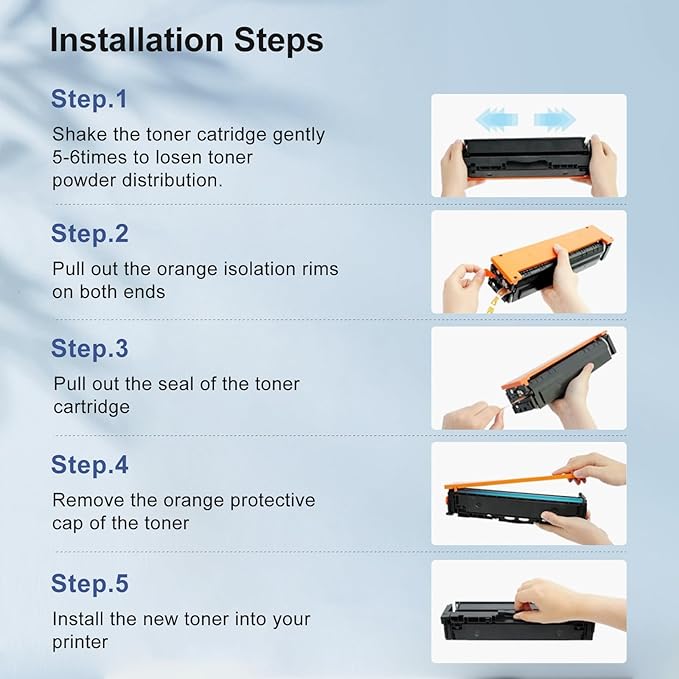 Installation Steps

Step.1

Shake the toner catridge gently 5-6times to losen toner powder distribution.

Step.2

Pull out the orange isolation rims on both ends

Step.3

Pull out the seal of the toner cartridge

Step.4

Remove the orange protective cap of the toner

Step.5

Install the new toner into your printer