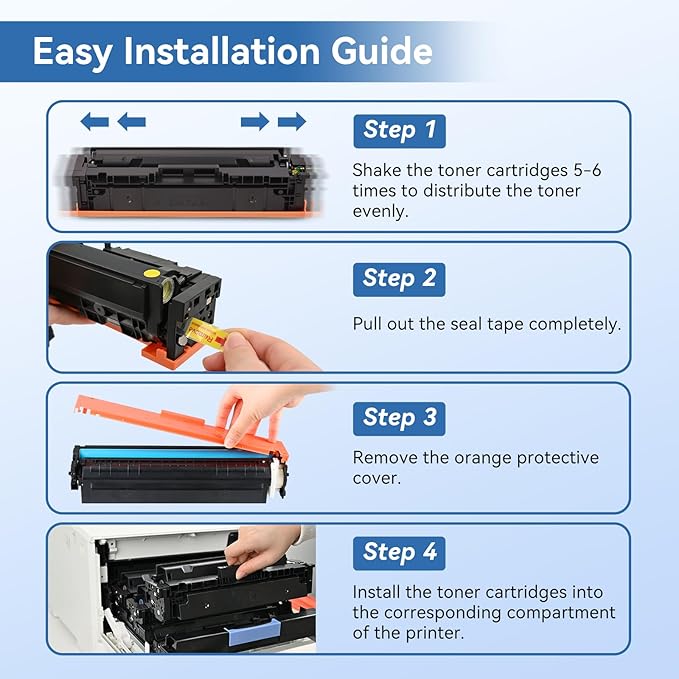 Easy Installation Guide

Step 1

Shake the toner cartridges 5-6 times to distribute the toner evenly.

Step 2

Pull out the seal tape completely.

Step 3

Remove the orange protective cover.

Step 4

Install the toner cartridges into the corresponding compartment of the printer.