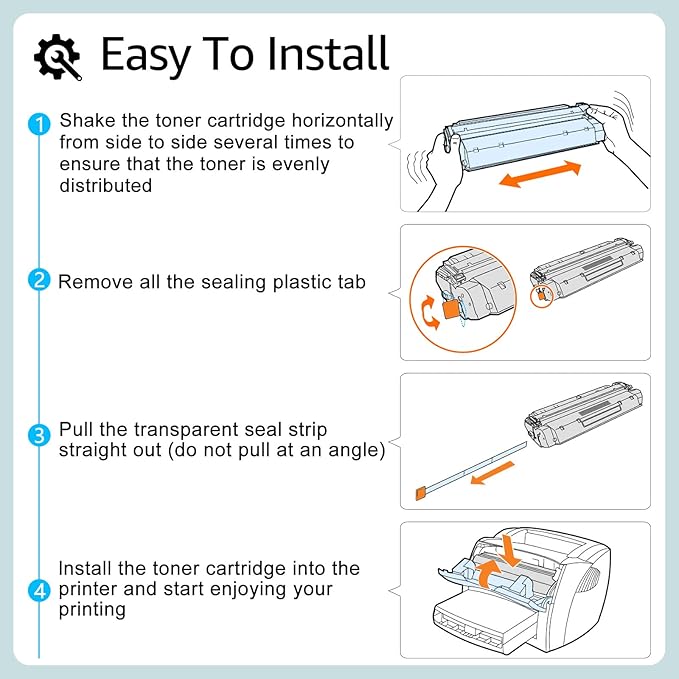 Easy To Install

1 Shake the toner cartridge horizontally from side to side several times to ensure that the toner is evenly distributed

2 Remove all the sealing plastic tab

3 Pull the transparent seal strip straight out (do not pull at an angle)

4 Install the toner cartridge into the printer and start enjoying your printing