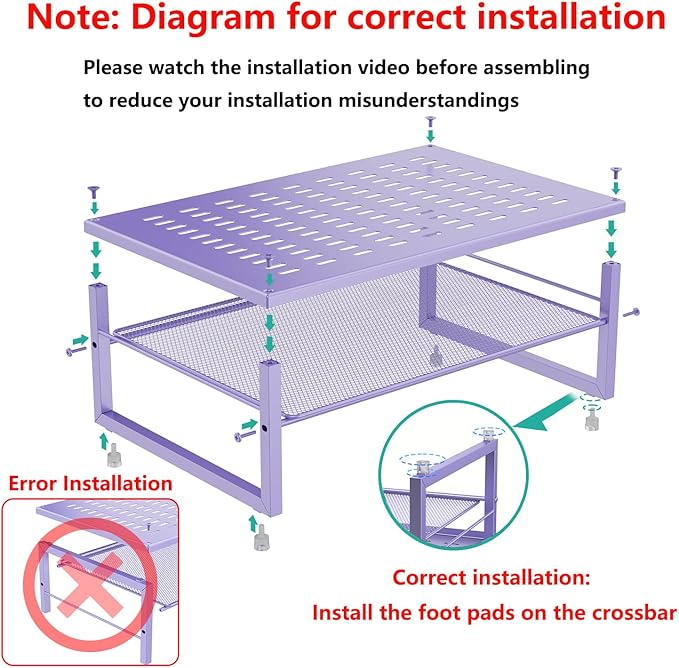 Note: Diagram for correct installation

Please watch the installation video before assembling to reduce your installation misunderstandings

Error Installation

Correct installation:
Install the foot pads on the crossbar